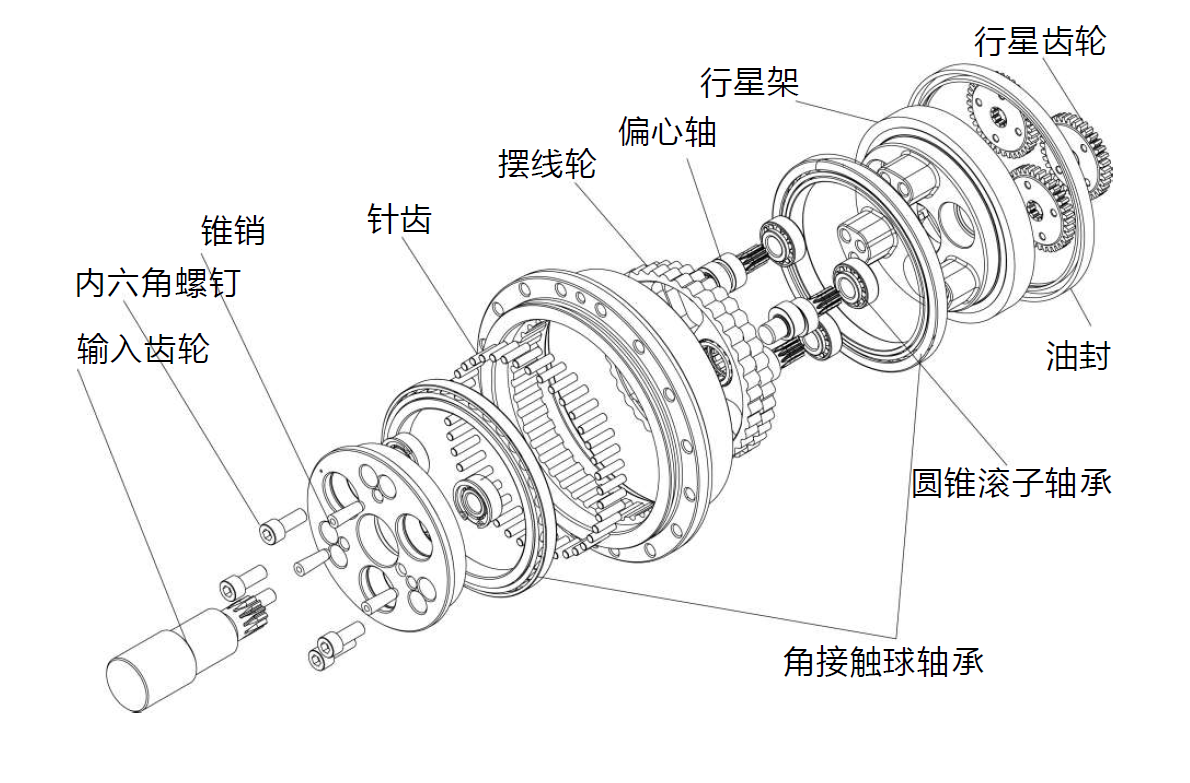 行星齿轮
行星架
偏心轴
摆线轮
针齿
锥销
内六角螺钉
输入齿轮
油封
圆锥滚子轴承
角接触球轴承